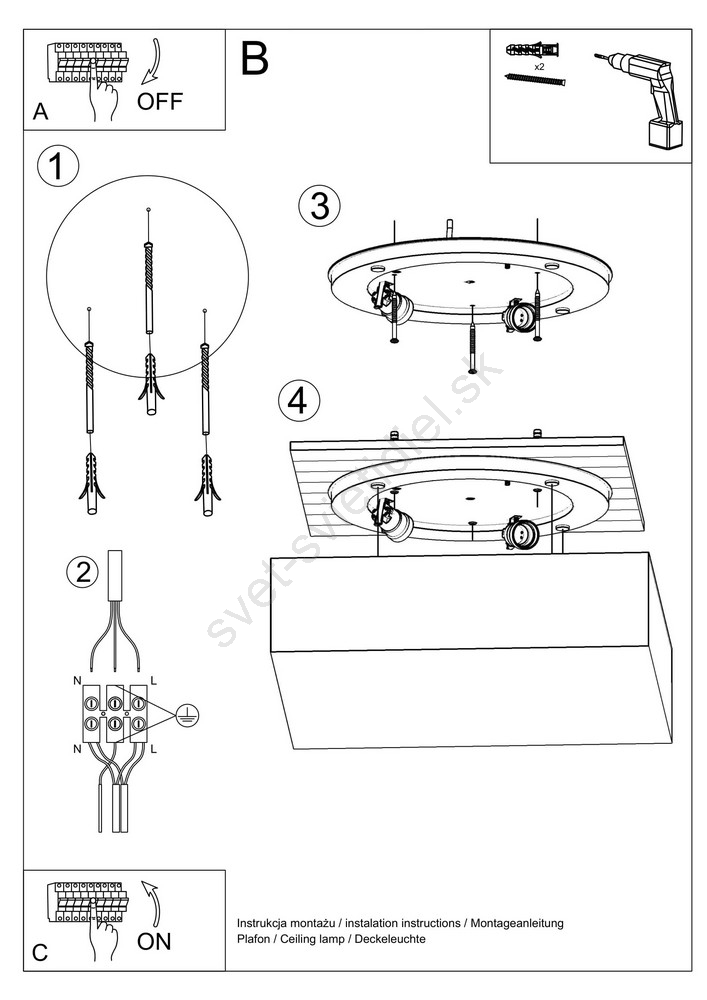 A
OFF

B

x2

1

3

4

2

N L

N L

svet-svietidiel.sk

C
ON

Instrukcja montażu / instalation instructions / Montageanleitung
Plafon / Ceiling lamp / Deckeleuchte