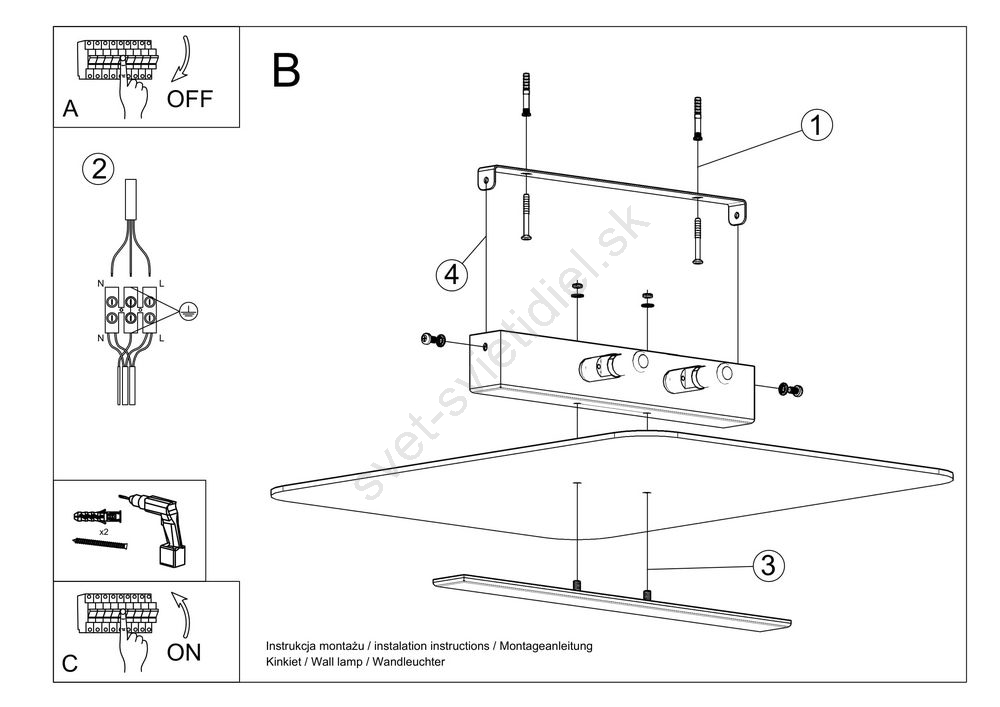 A
OFF

2
N
L
N
L

x2

C
ON

B
1
4
3

svet-svietidiel.sk

Instrukcja montażu / instalation instructions / Montageanleitung
Kinkiet / Wall lamp / Wandleuchter