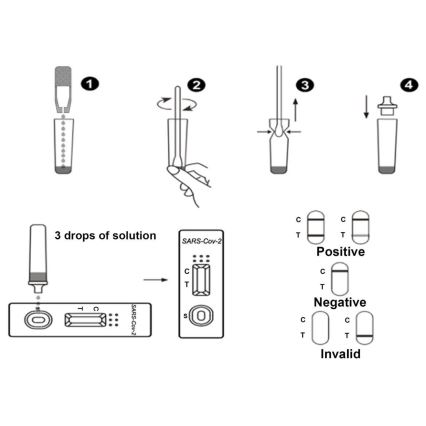 1

2

3

4

3 drops of solution

T C

SARS-Cov-2

SARS-Cov-2

C

T

S

C T

C T

Positive

C T

Negative

C T

C T

Invalid