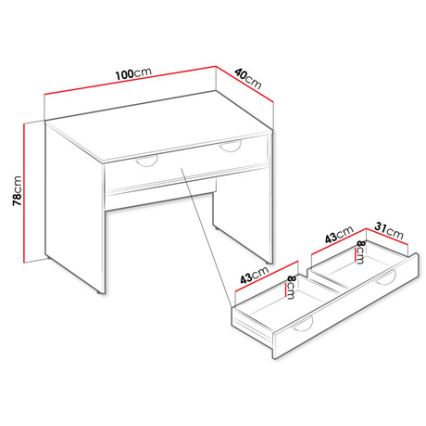 100cm
40cm
78cm
43cm
31cm
8cm
43cm
8cm