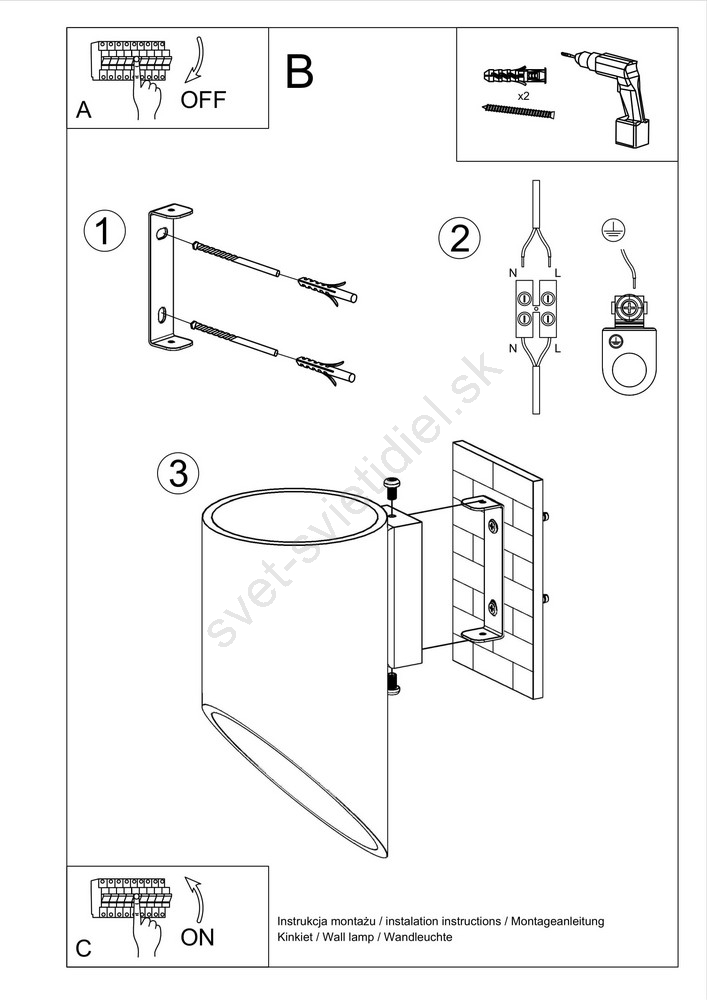 A
OFF

B

x2

1

2

N L

N L

3

svet-svietidiel.sk

C
ON

Instrukcja montażu / instalation instructions / Montageanleitung
Kinkiet / Wall lamp / Wandleuchte