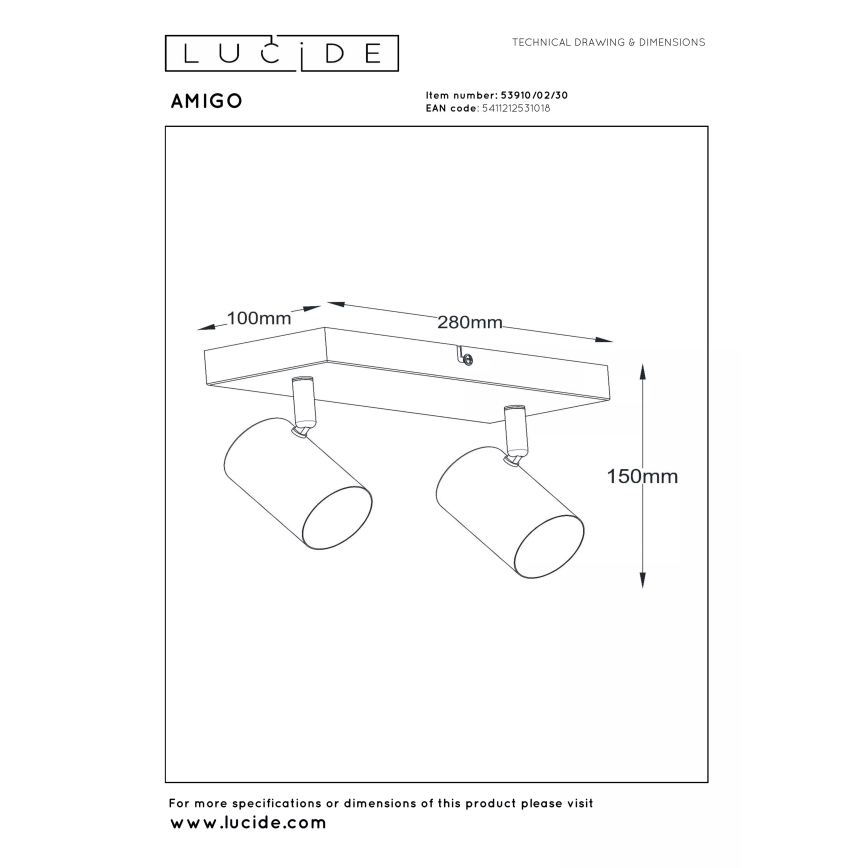 LUCIDE

TECHNICAL DRAWING & DIMENSIONS

AMIGO

Item number: 53910/02/30
EAN code: 5411212531018

100mm
280mm
150mm

For more specifications or dimensions of this product please visit
www.lucide.com