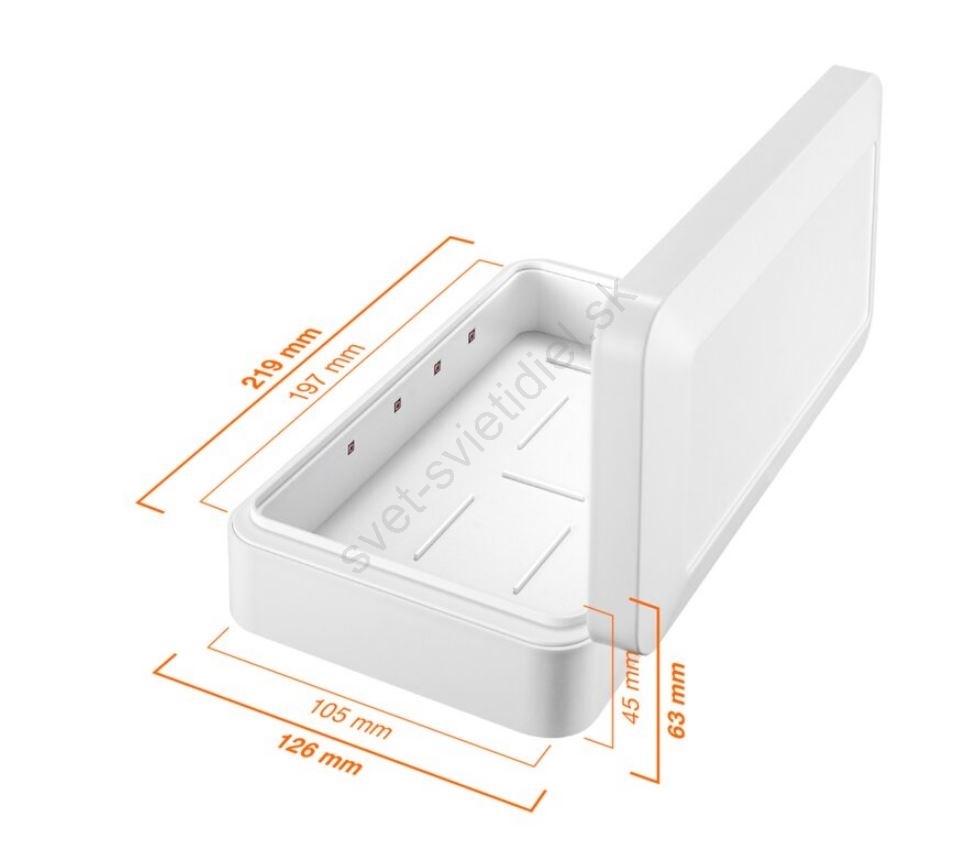 219 mm
197 mm
svet-svietidiel.sk
105 mm
126 mm
45 mm
63 mm