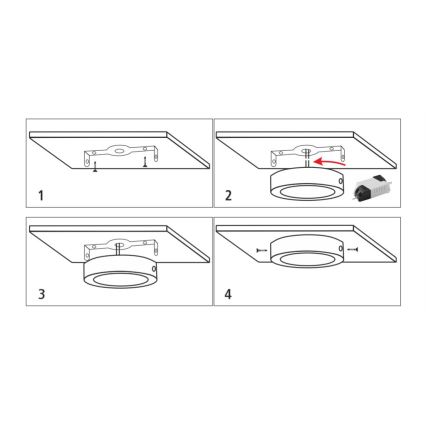 1

2

3

4