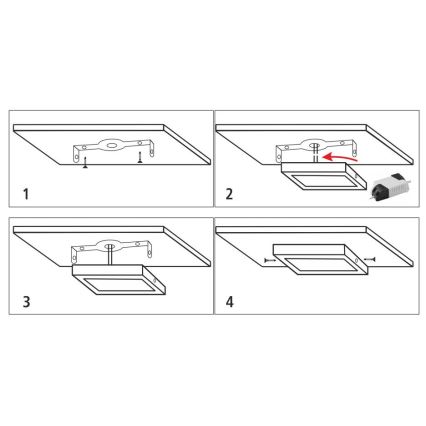 1

2

3

4