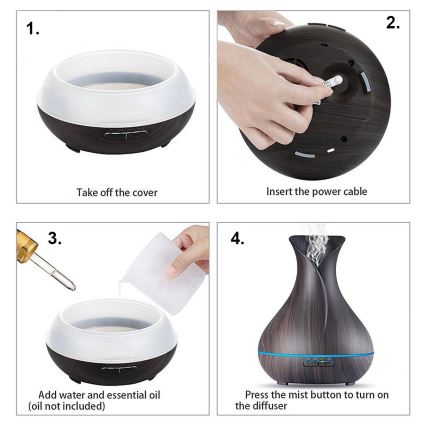 1.

Take off the cover

2.

Insert the power cable

3.

Add water and essential oil
(oil not included)

4.

Press the mist button to turn on the diffuser