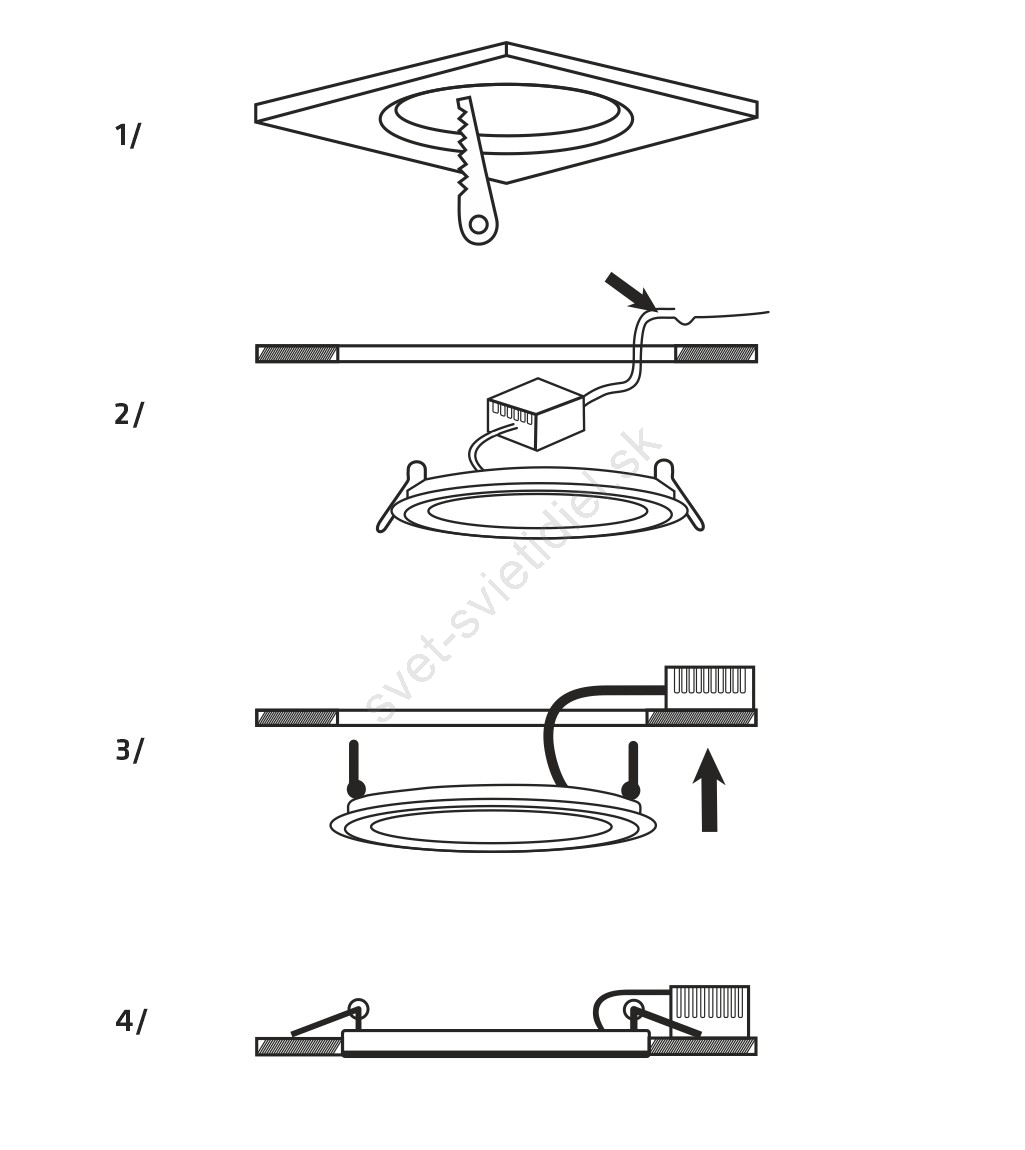 1/

2/

svet-svietidiel.sk

3/

4/