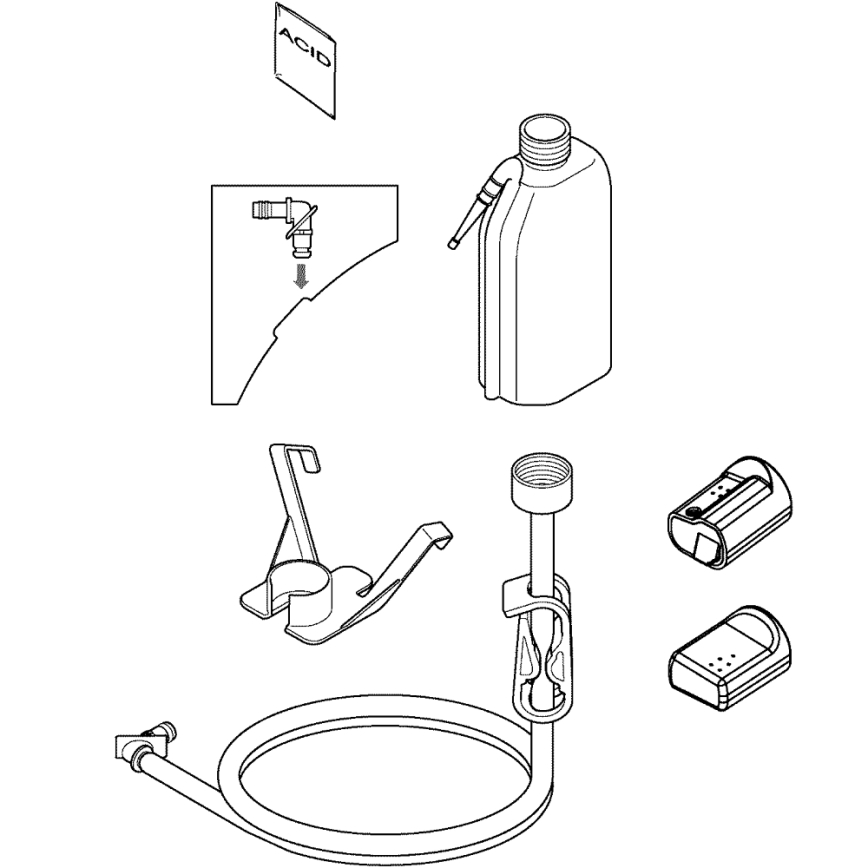 ACID