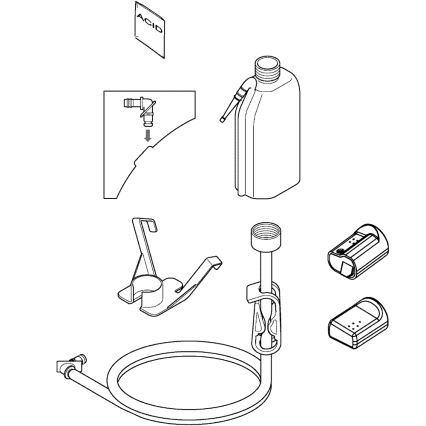 ACID