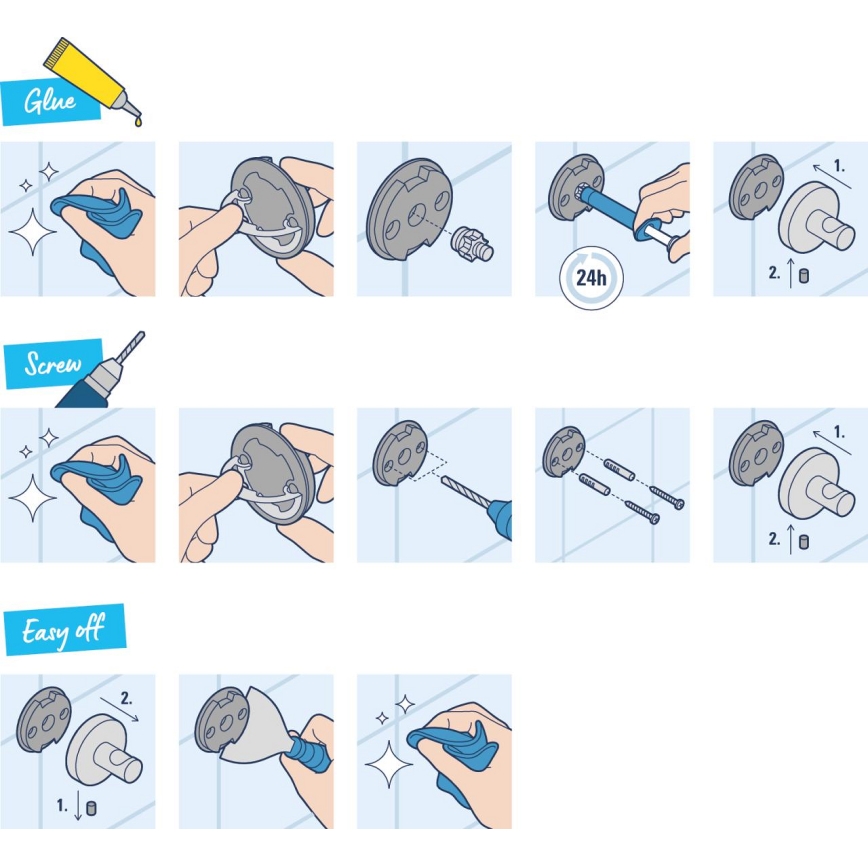 Glue

24h

1.

2.

Screw

1.

2.

Easy off

2.

1.