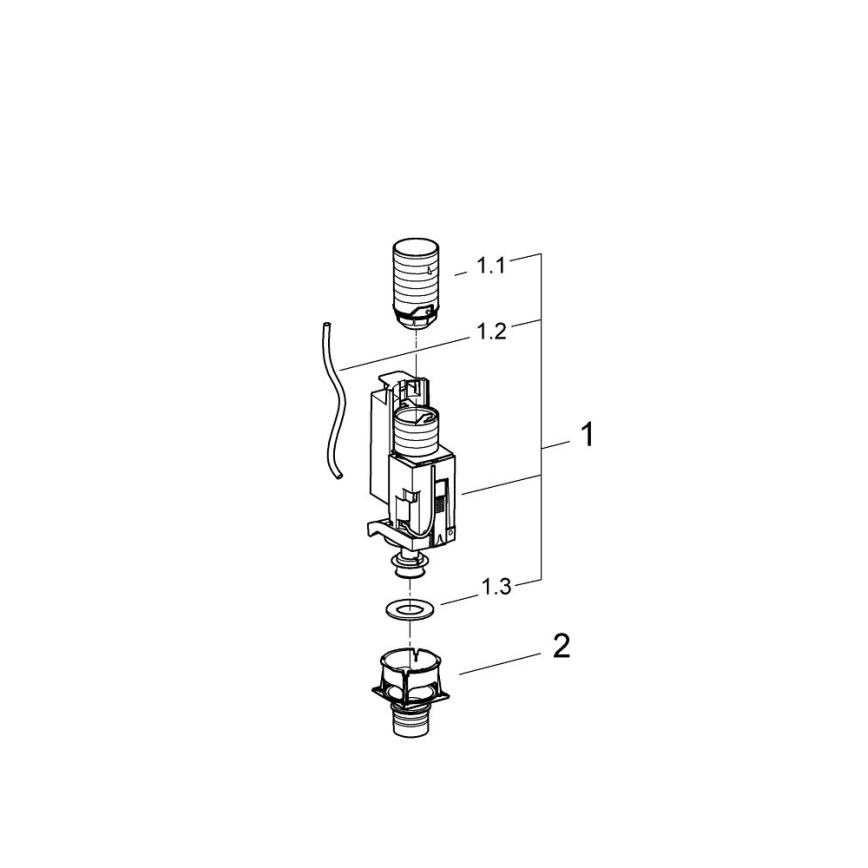 1.1
1.2
1
1.3
2