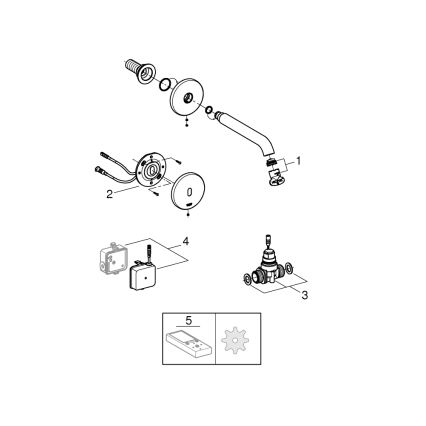 1
2
4
3
5