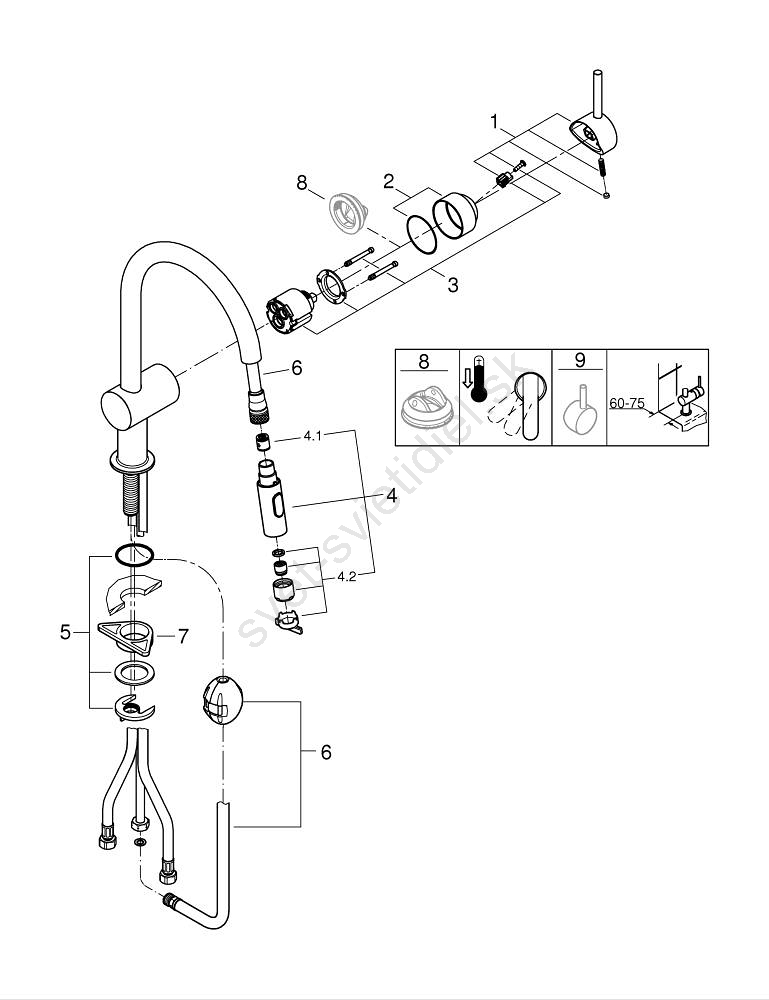 1
8
2
3
6
8
9
60-75
4.1
4
4.2
5
7
6
svet-svietidiel.sk