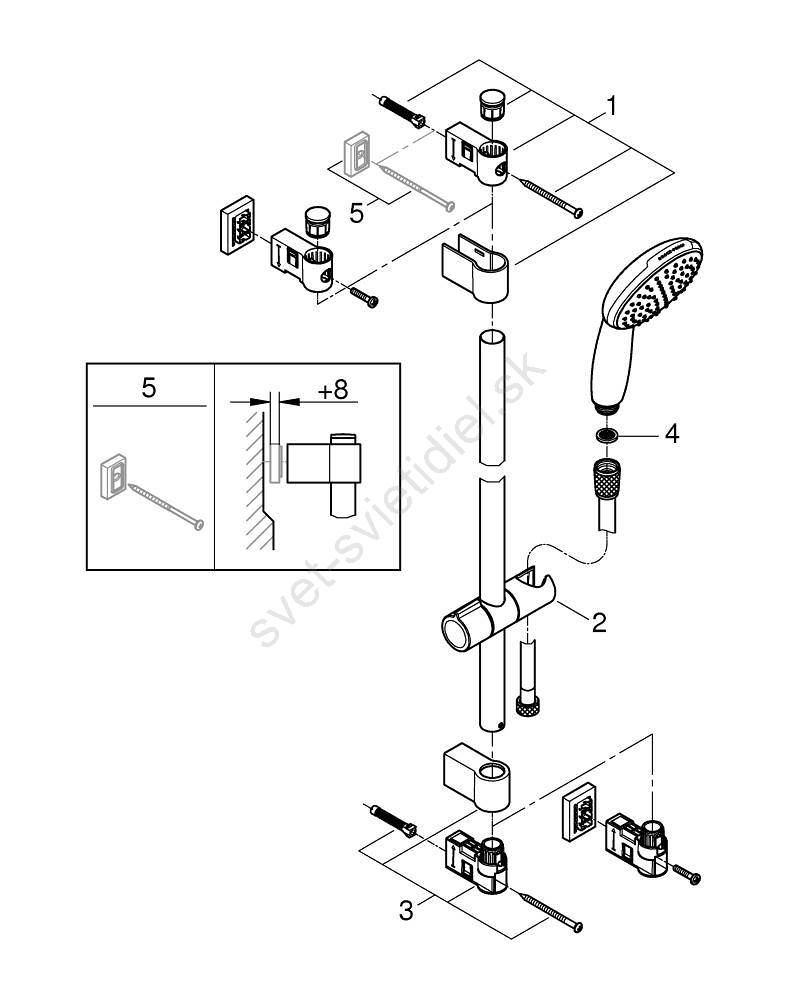 1
5
5
+8
4
2
3
svet-svietidiel.sk