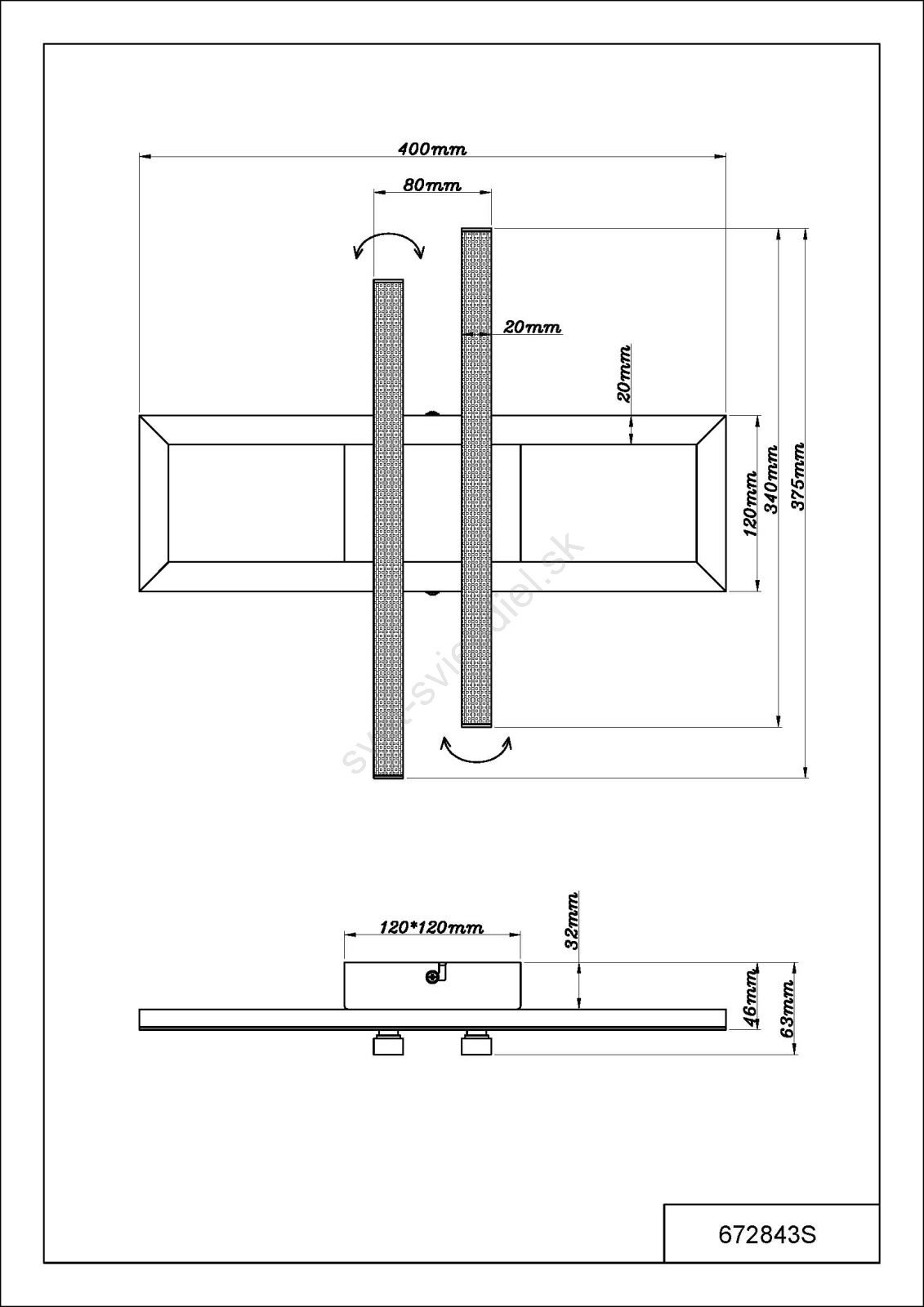 400mm

80mm

20mm

20mm

120mm

340mm

375mm

svet-svietidiel.sk

120*120mm

32mm

46mm

63mm

672843S