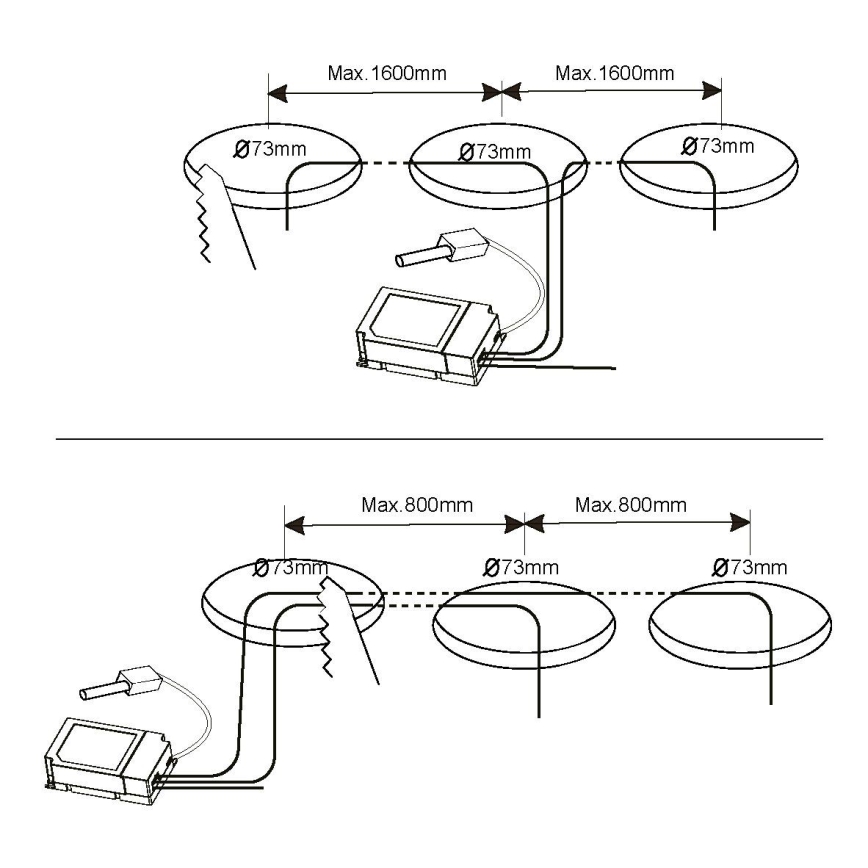 Max.1600mm
Max.1600mm
Ø73mm
Ø73mm
Ø73mm

Max.800mm
Max.800mm
Ø73mm
Ø73mm
Ø73mm